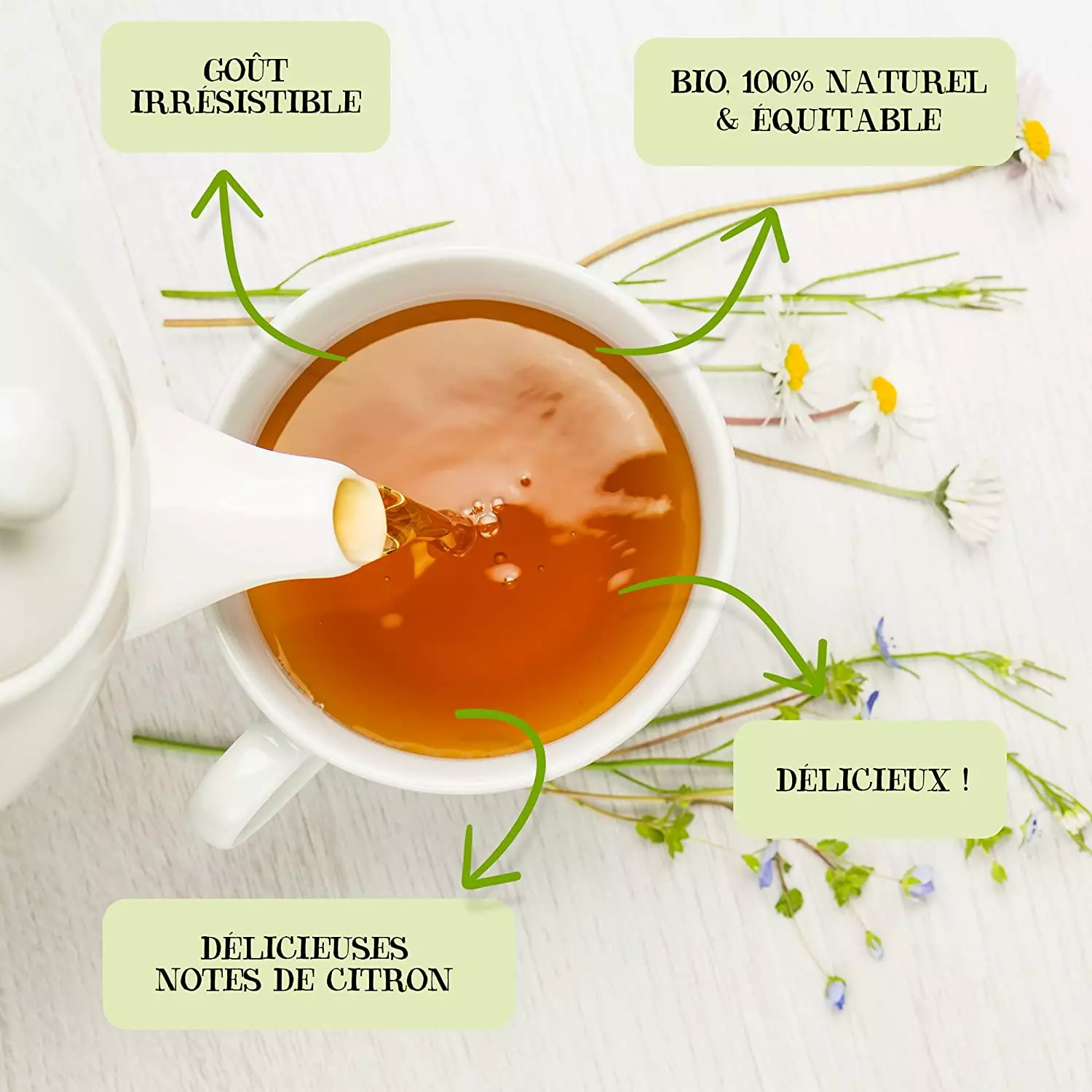 GOÛT IRRÉSISTIBLE

BIO, 100% NATUREL & ÉQUITABLE

DÉLICIEUX !

DÉLICIEUSES NOTES DE CITRON